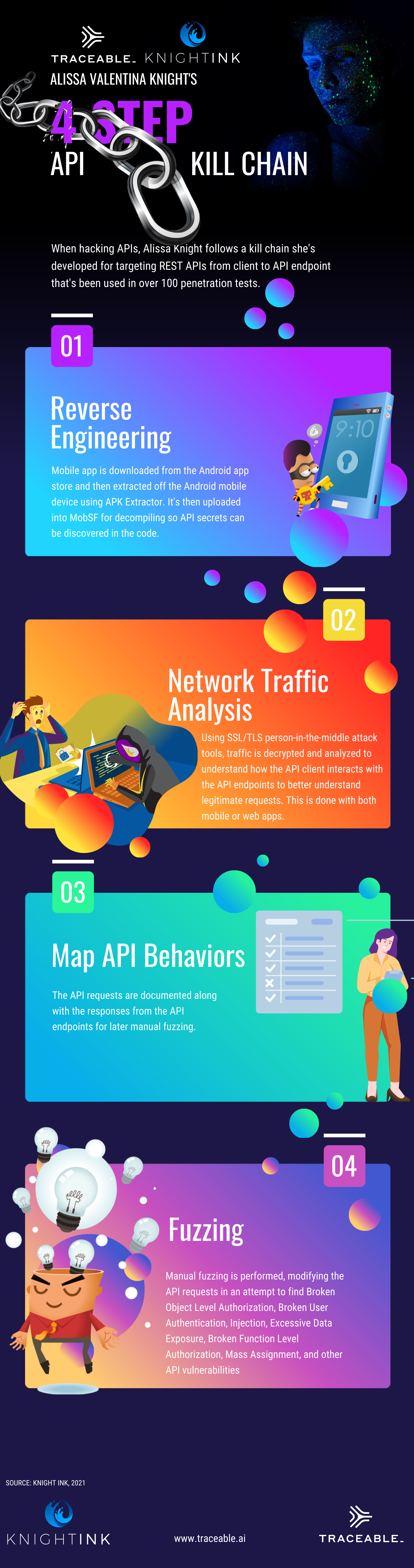 TRACEABLE. KNIGHTINK

ALISSA VALENTINA KNIGHT'S

4 STEP

API KILL CHAIN

When hacking APIs, Alissa Knight follows a kill chain she's developed for targeting REST APIs from client to API endpoint that's been used in over 100 penetration tests.

01

Reverse Engineering

Mobile app is downloaded from the Android app store and then extracted off the Android mobile device using APK Extractor. It's then uploaded into MobSF for decompiling so API secrets can be discovered in the code.

9:10

02

Network Traffic Analysis

Using SSL/TLS person-in-the-middle attack tools, traffic is decrypted and analyzed to understand how the API client interacts with the API endpoints to better understand legitimate requests. This is done with both mobile or web apps.

03

Map API Behaviors

The API requests are documented along with the responses from the API endpoints for later manual fuzzing.

04

Fuzzing

Manual fuzzing is performed, modifying the API requests in an attempt to find Broken Object Level Authorization, Broken User Authentication, Injection, Excessive Data Exposure, Broken Function Level Authorization, Mass Assignment, and other API vulnerabilities

SOURCE: KNIGHT INK, 2021

KNIGHTINK

www.traceable.ai

TRACEABLE.